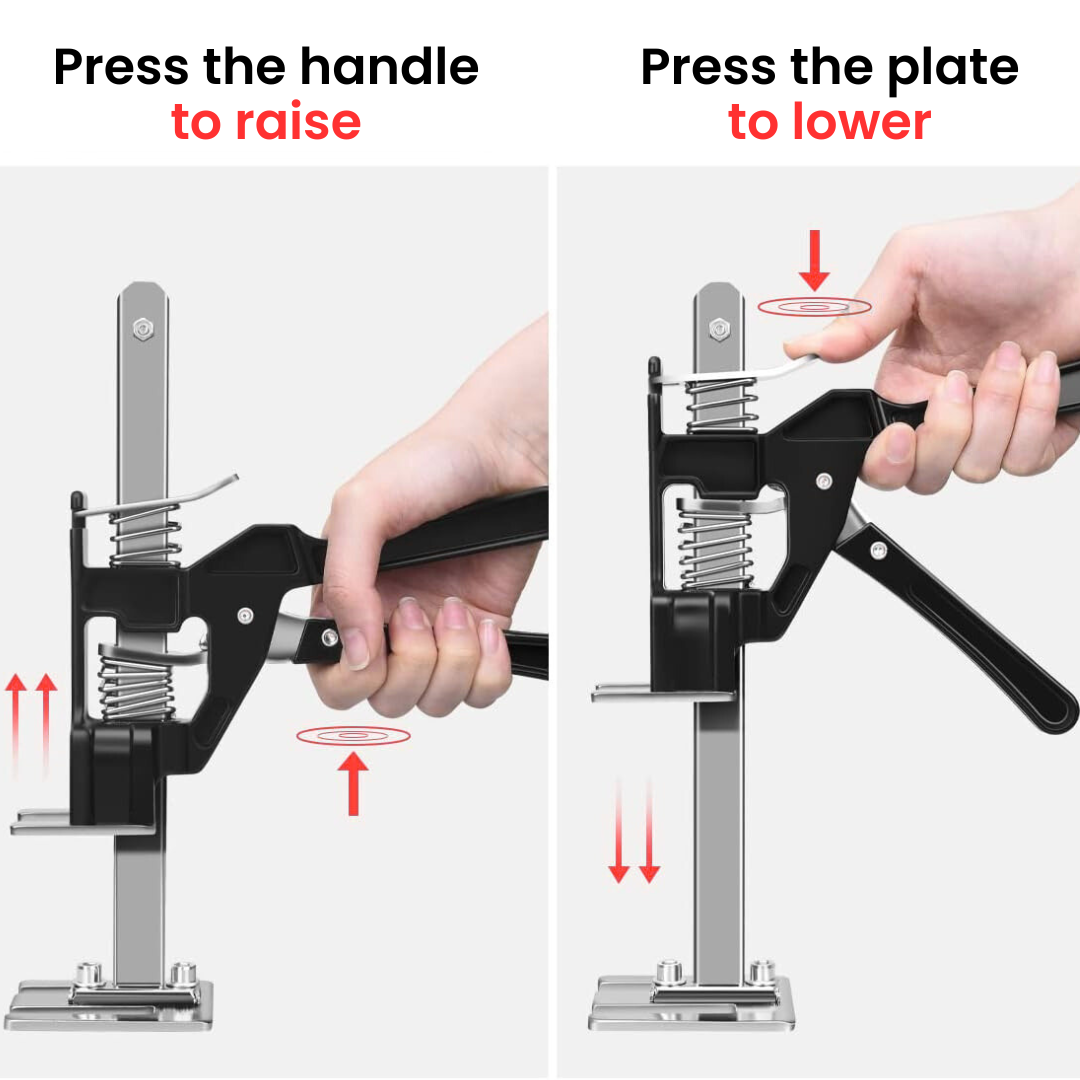 Press the handle
to raise

Press the plate
to lower