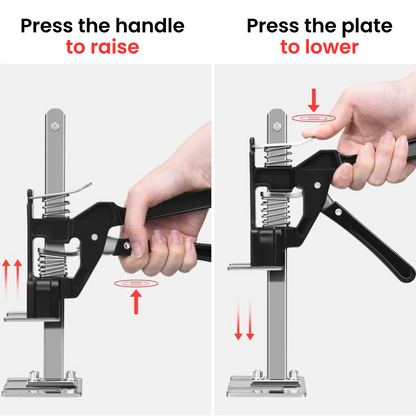 Press the handle
to raise

Press the plate
to lower